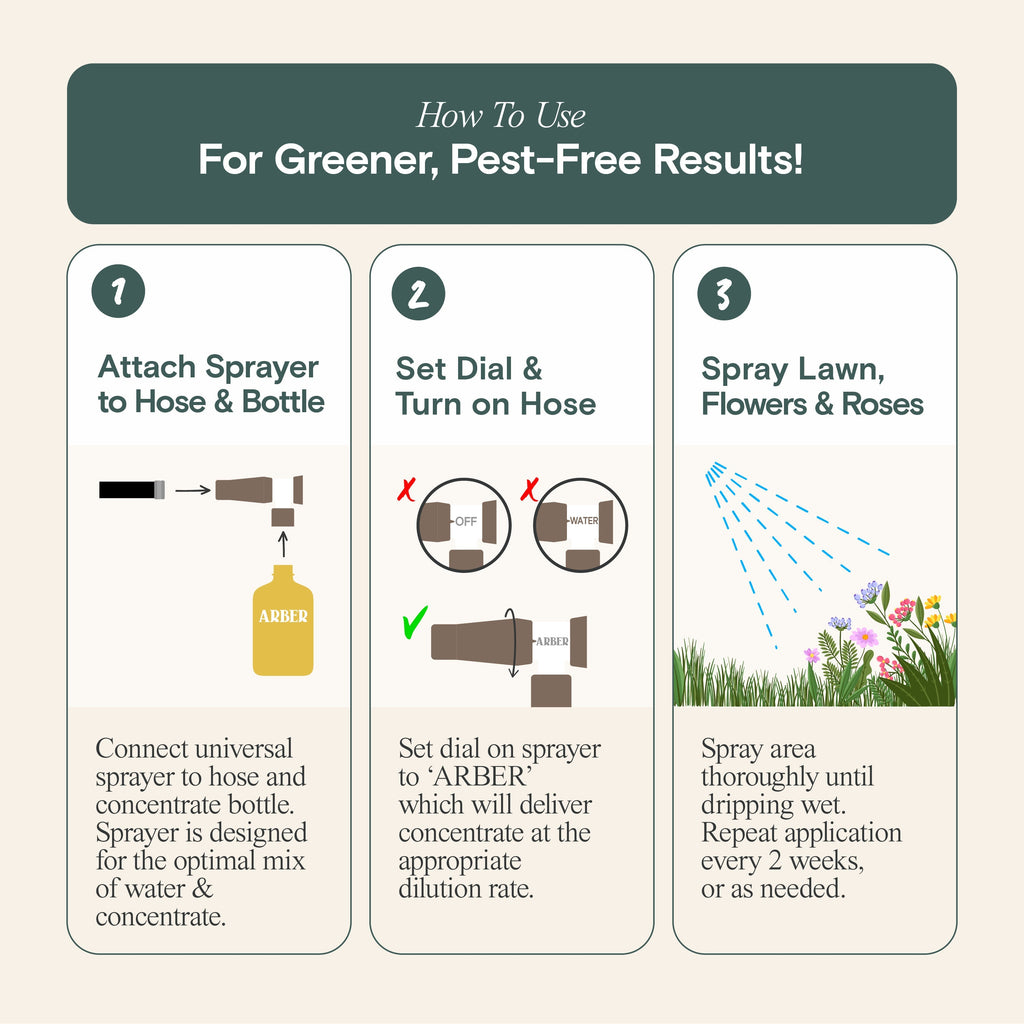 How To Use
For Greener, Pest-Free Results!

1

Attach Sprayer to Hose & Bottle

ARBER

Connect universal sprayer to hose and concentrate bottle. Sprayer is designed for the optimal mix of water & concentrate.

2

Set Dial & Turn on Hose

OFF

WATER

ARBER

Set dial on sprayer to 'ARBER' which will deliver concentrate at the appropriate dilution rate.

3

Spray Lawn, Flowers & Roses

Spray area thoroughly until dripping wet. Repeat application every 2 weeks, or as needed.